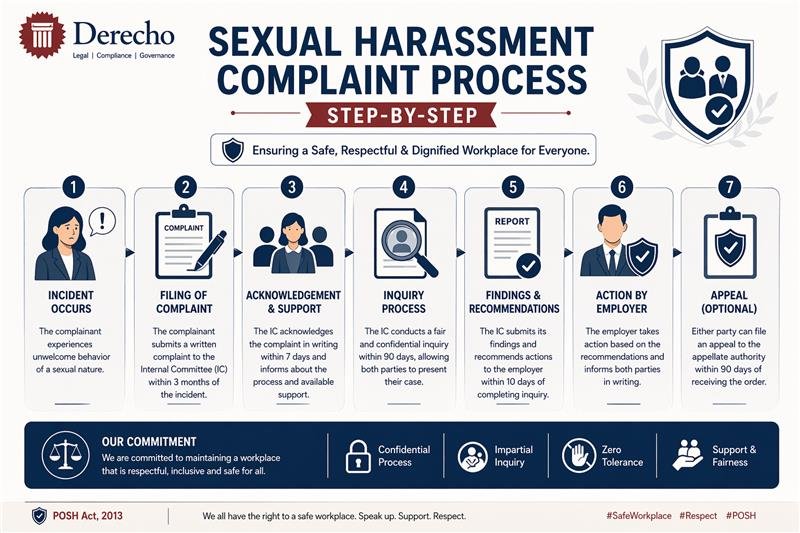 Derecho
Legal | Compliance | Governance

SEXUAL HARASSMENT COMPLAINT PROCESS

STEP-BY-STEP

Ensuring a Safe, Respectful & Dignified Workplace for Everyone.

1
INCIDENT OCCURS
The complainant experiences unwelcome behavior of a sexual nature.

2
COMPLAINT
FILING OF COMPLAINT
The complainant submits a written complaint to the Internal Committee (IC) within 3 months of the incident.

3
ACKNOWLEDGEMENT & SUPPORT
The IC acknowledges the complaint in writing within 7 days and informs about the process and available support.

4
INQUIRY PROCESS
The IC conducts a fair and confidential inquiry within 90 days, allowing both parties to present their case.

5
REPORT
FINDINGS & RECOMMENDATIONS
The IC submits its findings and recommends actions to the employer within 10 days of completing inquiry.

6
ACTION BY EMPLOYER
The employer takes action based on the recommendations and informs both parties in writing.

7
APPEAL (OPTIONAL)
Either party can file an appeal to the appellate authority within 90 days of receiving the order.

OUR COMMITMENT
We are committed to maintaining a workplace that is respectful, inclusive and safe for all.

Confidential Process

Impartial Inquiry

Zero Tolerance

Support & Fairness

POSH Act, 2013

We all have the right to a safe workplace. Speak up. Support. Respect.

#SafeWorkplace #Respect #POSH